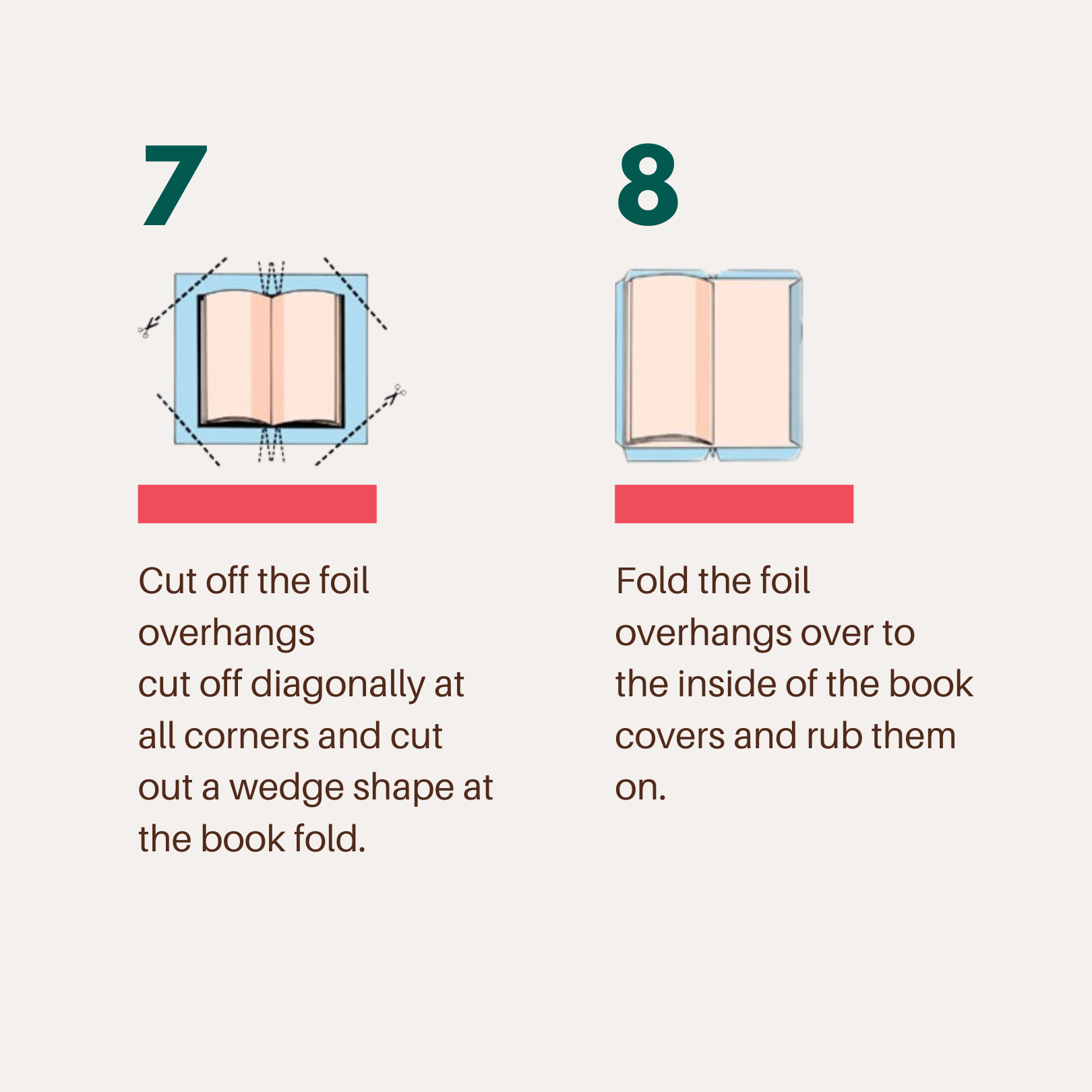 7

Cut off the foil overhangs
cut off diagonally at all corners and cut out a wedge shape at the book fold.

8

Fold the foil overhangs over to the inside of the book covers and rub them on.